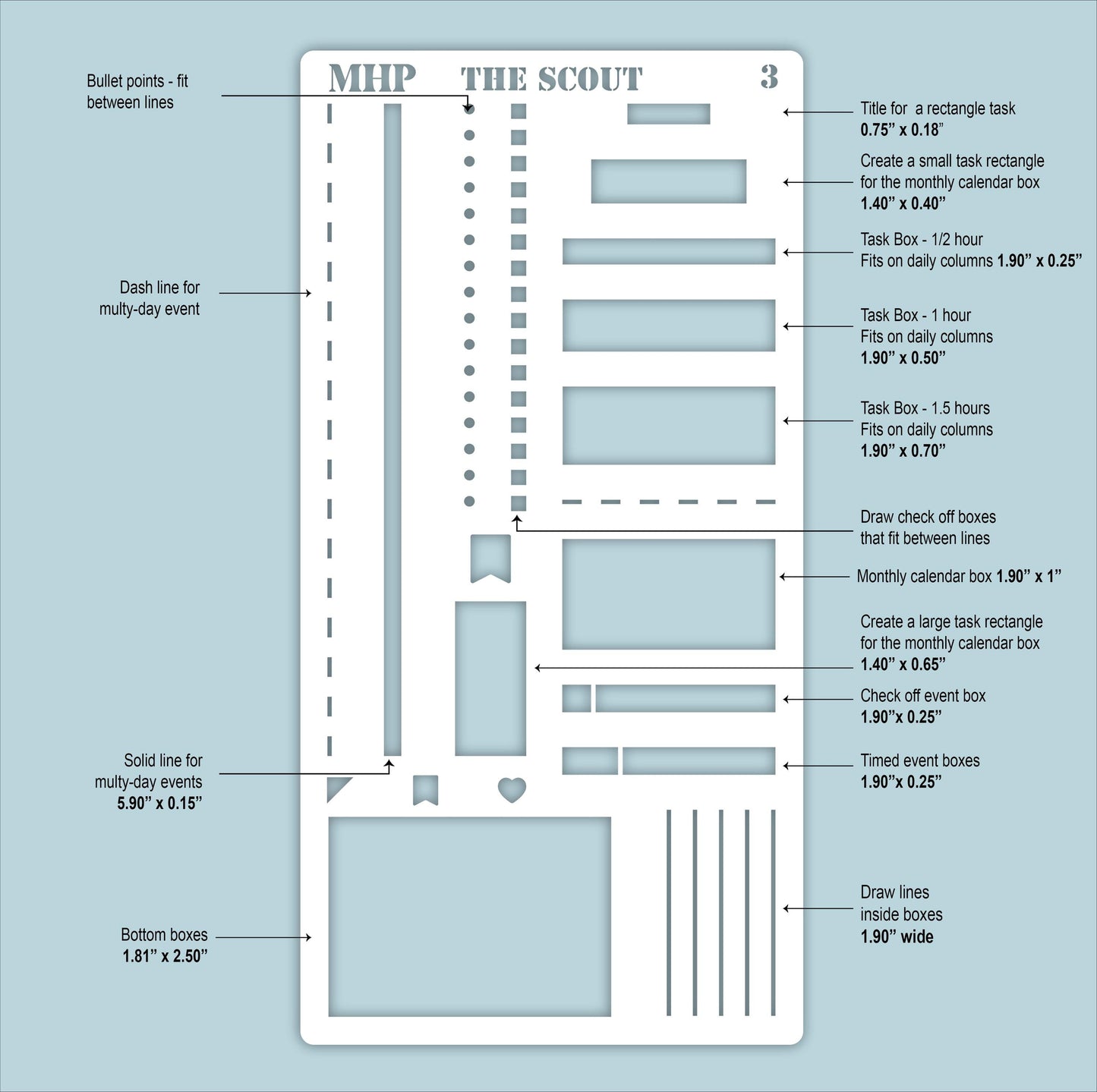 MHP THE SCOUT 3

Bullet points - fit between lines

Dash line for multy-day event

Solid line for multy-day events
5.90” x 0.15”

Bottom boxes
1.81” x 2.50”

Title for a rectangle task
0.75” x 0.18”

Create a small task rectangle for the monthly calendar box
1.40” x 0.40”

Task Box - 1/2 hour
Fits on daily columns 1.90” x 0.25”

Task Box - 1 hour
Fits on daily columns
1.90” x 0.50”

Task Box - 1.5 hours
Fits on daily columns
1.90” x 0.70”

Draw check off boxes that fit between lines

Monthly calendar box 1.90” x 1”

Create a large task rectangle for the monthly calendar box
1.40” x 0.65”

Check off event box
1.90”x 0.25”

Timed event boxes
1.90”x 0.25”

Draw lines inside boxes
1.90” wide